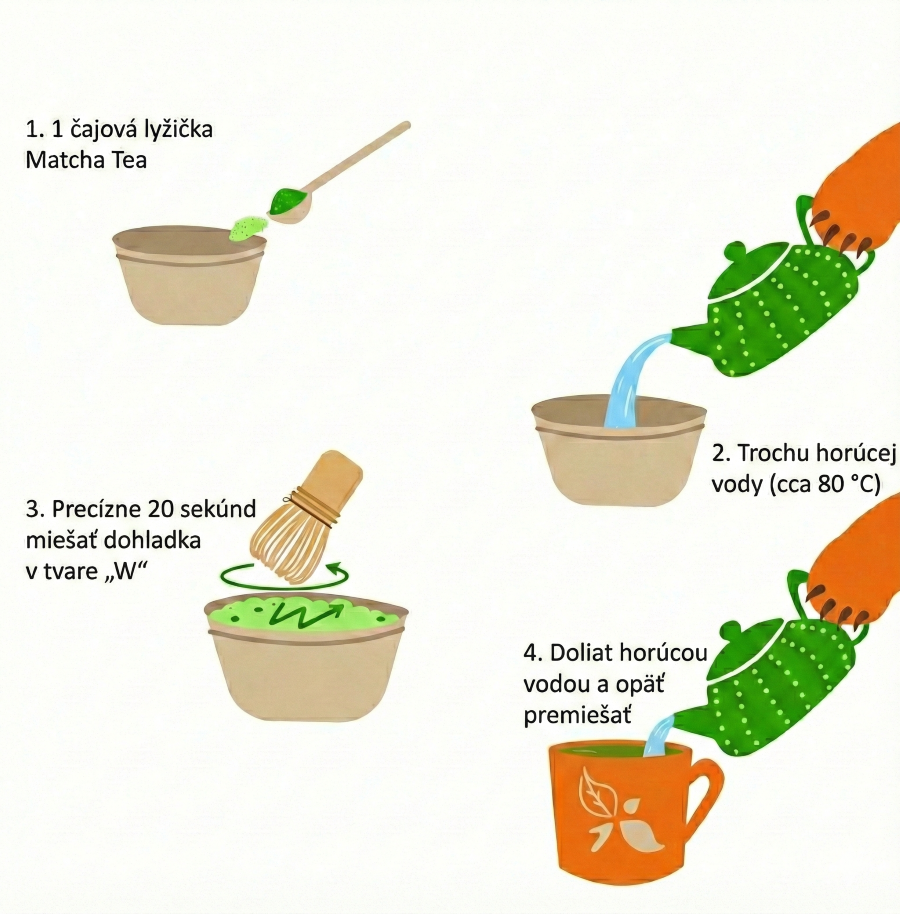 1. 1 čajová lyžička Matcha Tea

2. Trochu horúcej vody (cca 80 °C)

3. Precízne 20 sekúnd miešať dohladka v tvare „W“

4. Doliat horúcou vodou a opäť premiešať